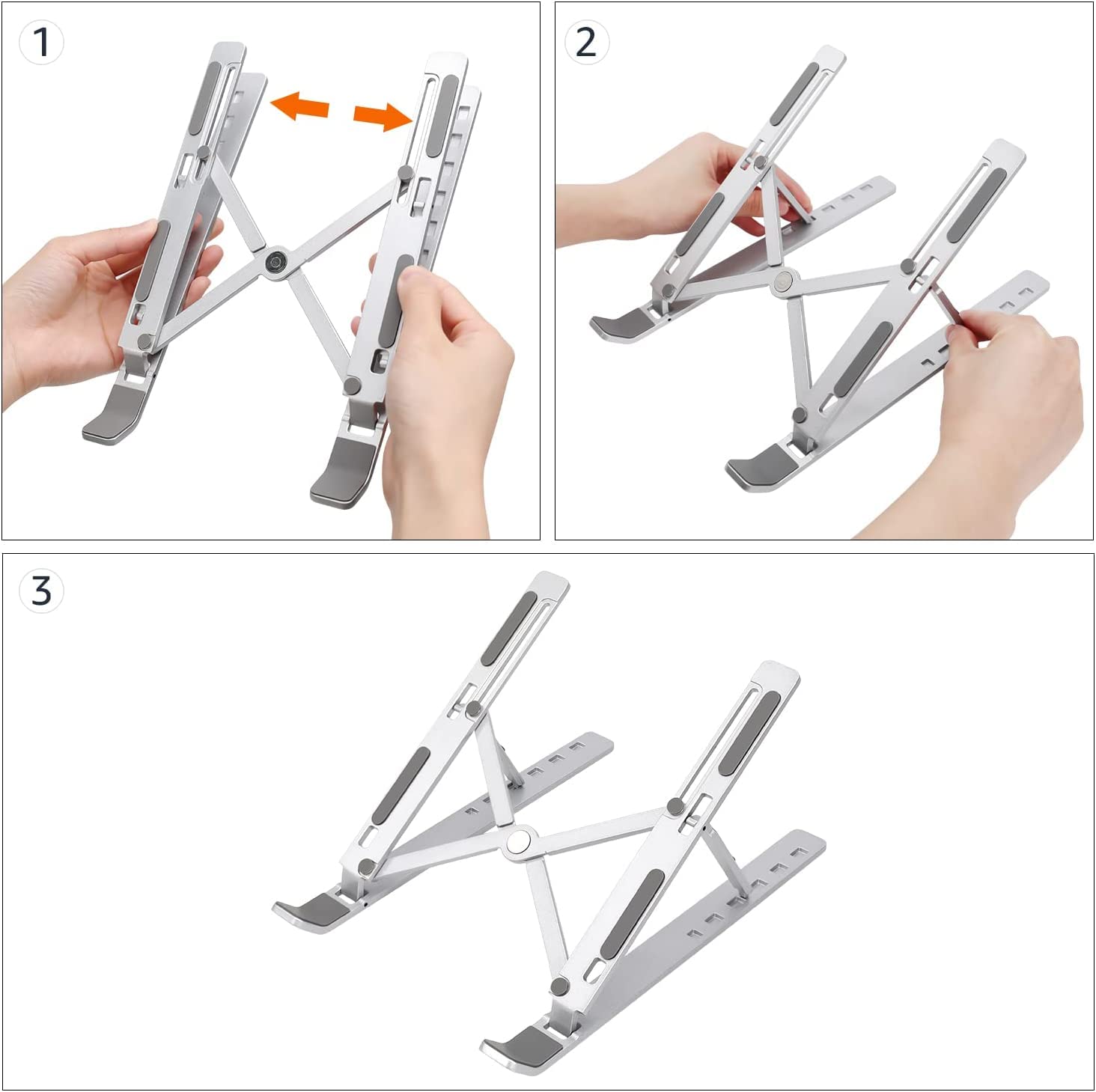 1

2

3